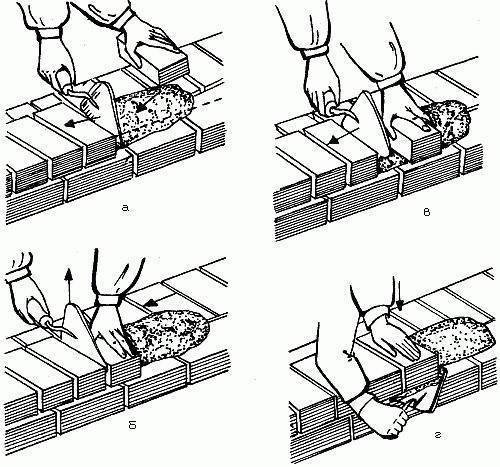 а

в

б

г